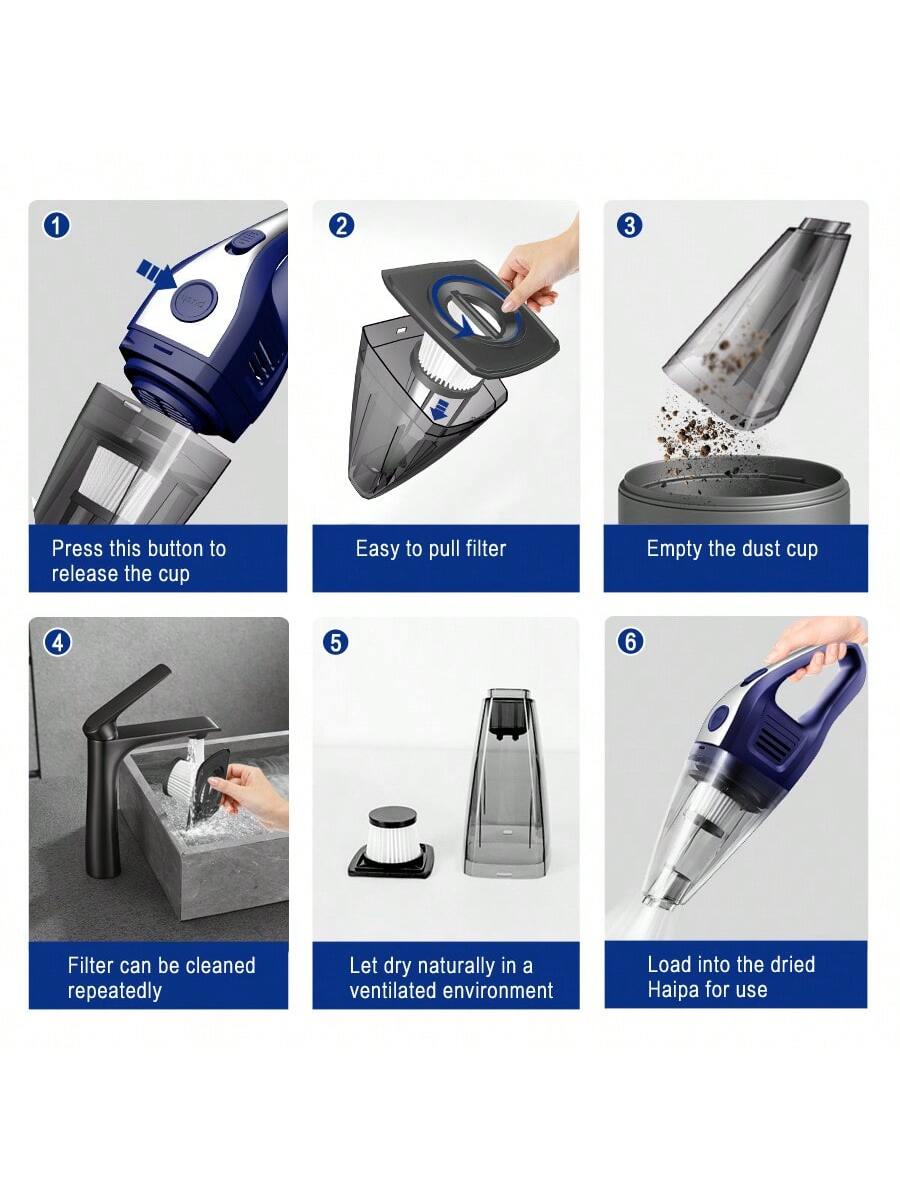 1

Press this button to release the cup

2

Easy to pull filter

3

Empty the dust cup

4

Filter can be cleaned repeatedly

5

Let dry naturally in a ventilated environment

6

Load into the dried Haipa for use