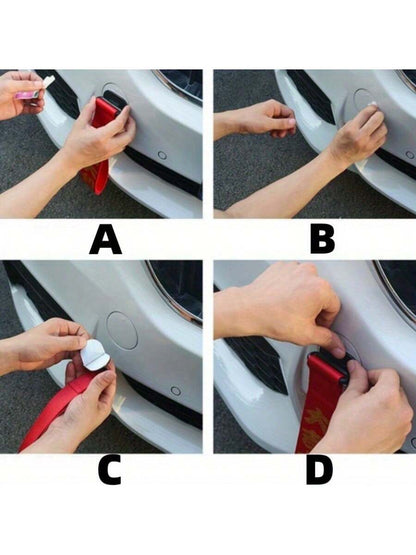 A

B

C

D