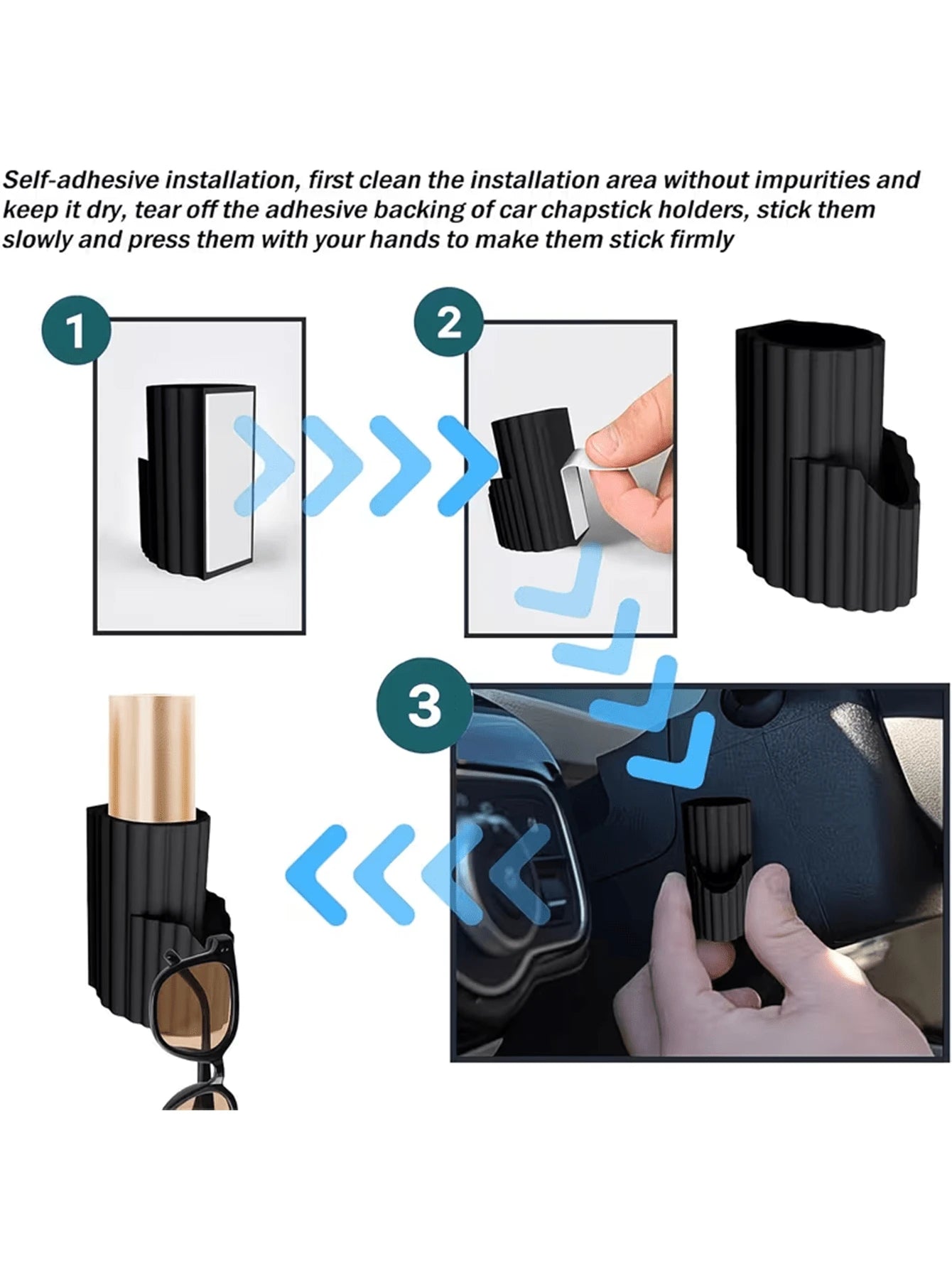 Self-adhesive installation, first clean the installation area without impurities and keep it dry, tear off the adhesive backing of car chapstick holders, stick them slowly and press them with your hands to make them stick firmly

1

2

3