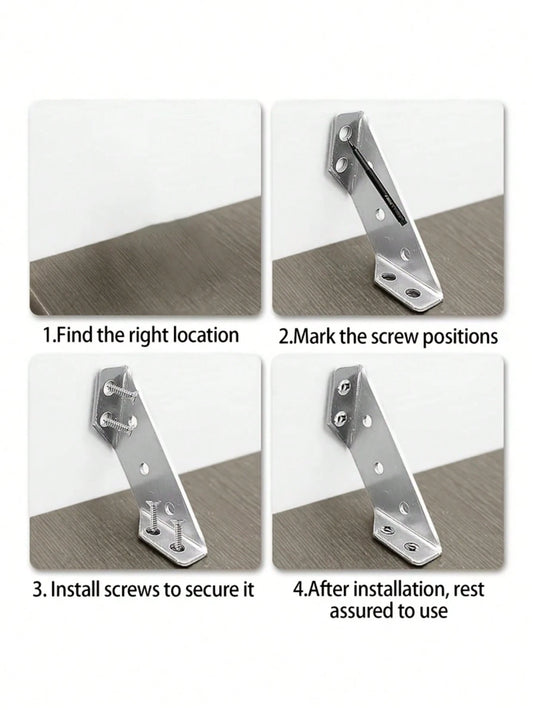 1.Find the right location

2.Mark the screw positions

3. Install screws to secure it

4.After installation, rest assured to use